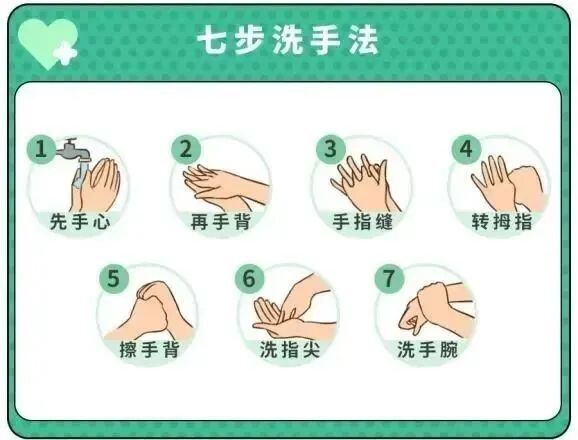 七步洗手法

1
先手心

2
再手背

3
手指缝

4
转拇指

5
擦手背

6
洗指尖

7
洗手腕