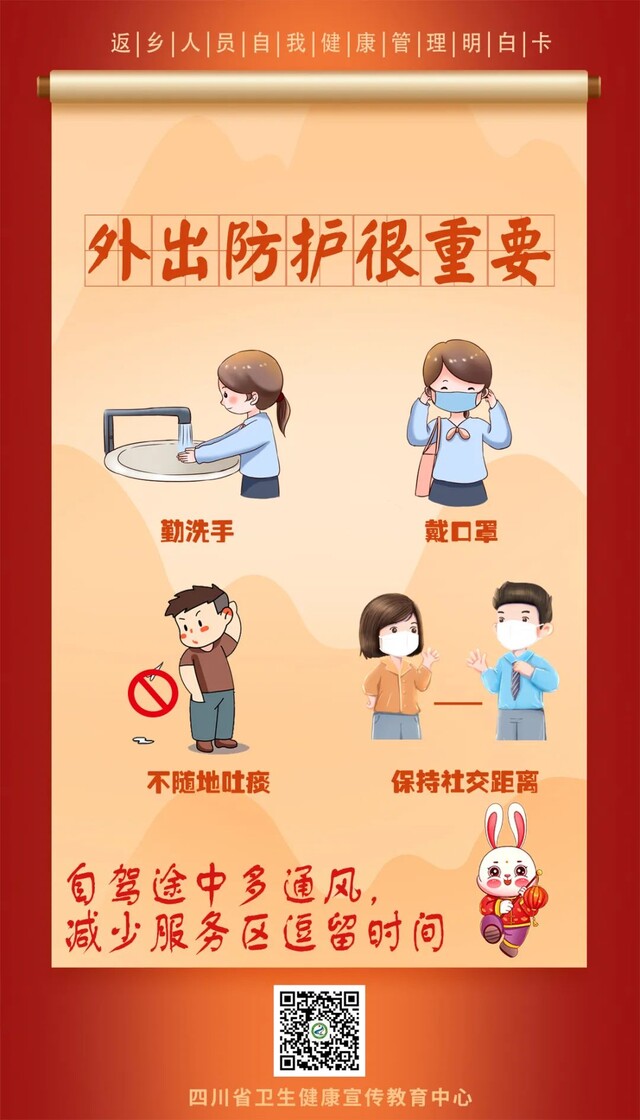 返乡人员自我健康管理明白卡

外出防护很重要

勤洗手

戴口罩

不随地吐痰

保持社交距离

自驾途中多通风，
减少服务区逗留时间

四川省卫生健康宣传教育中心