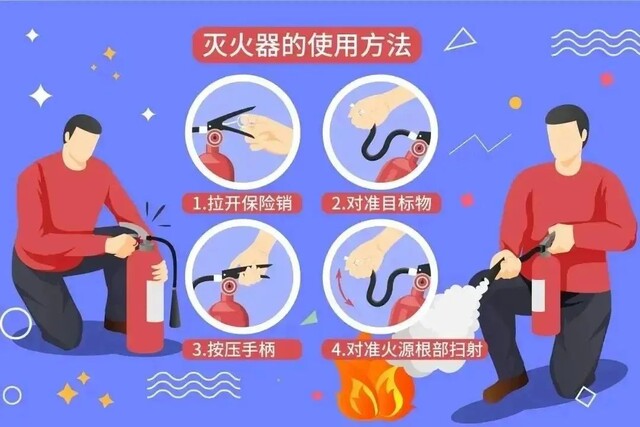 灭火器的使用方法

1.拉开保险销

2.对准目标物

3.按压手柄

4.对准火源根部扫射